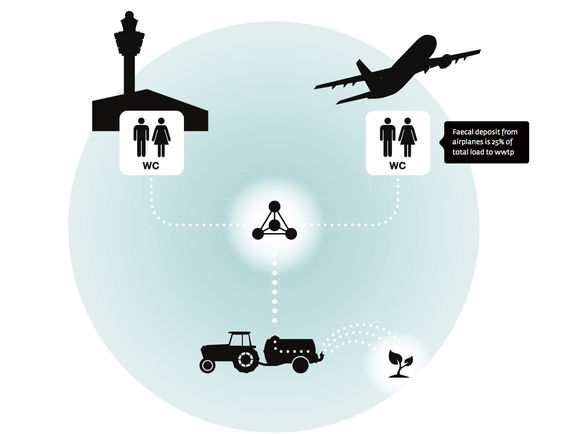 WC

WC

Faecal deposit from airplanes is 25% of total load to wwtp